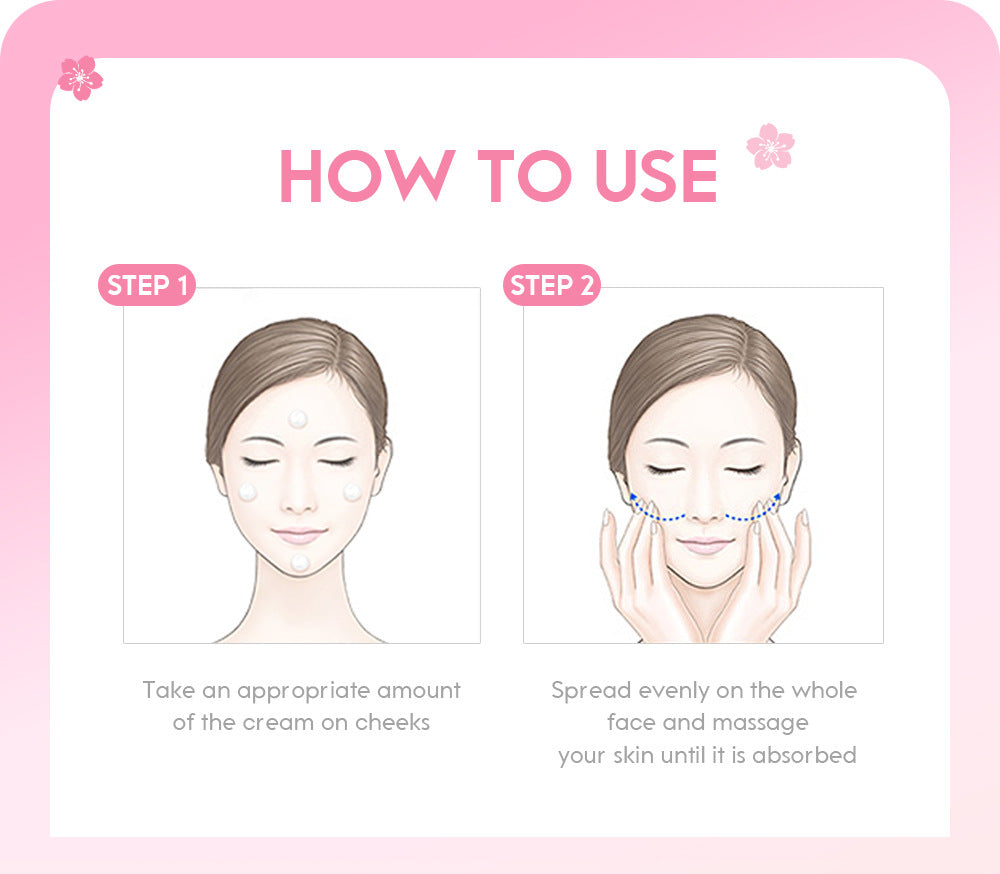 HOW TO USE

STEP 1

Take an appropriate amount of the cream on cheeks

STEP 2

Spread evenly on the whole face and massage your skin until it is absorbed